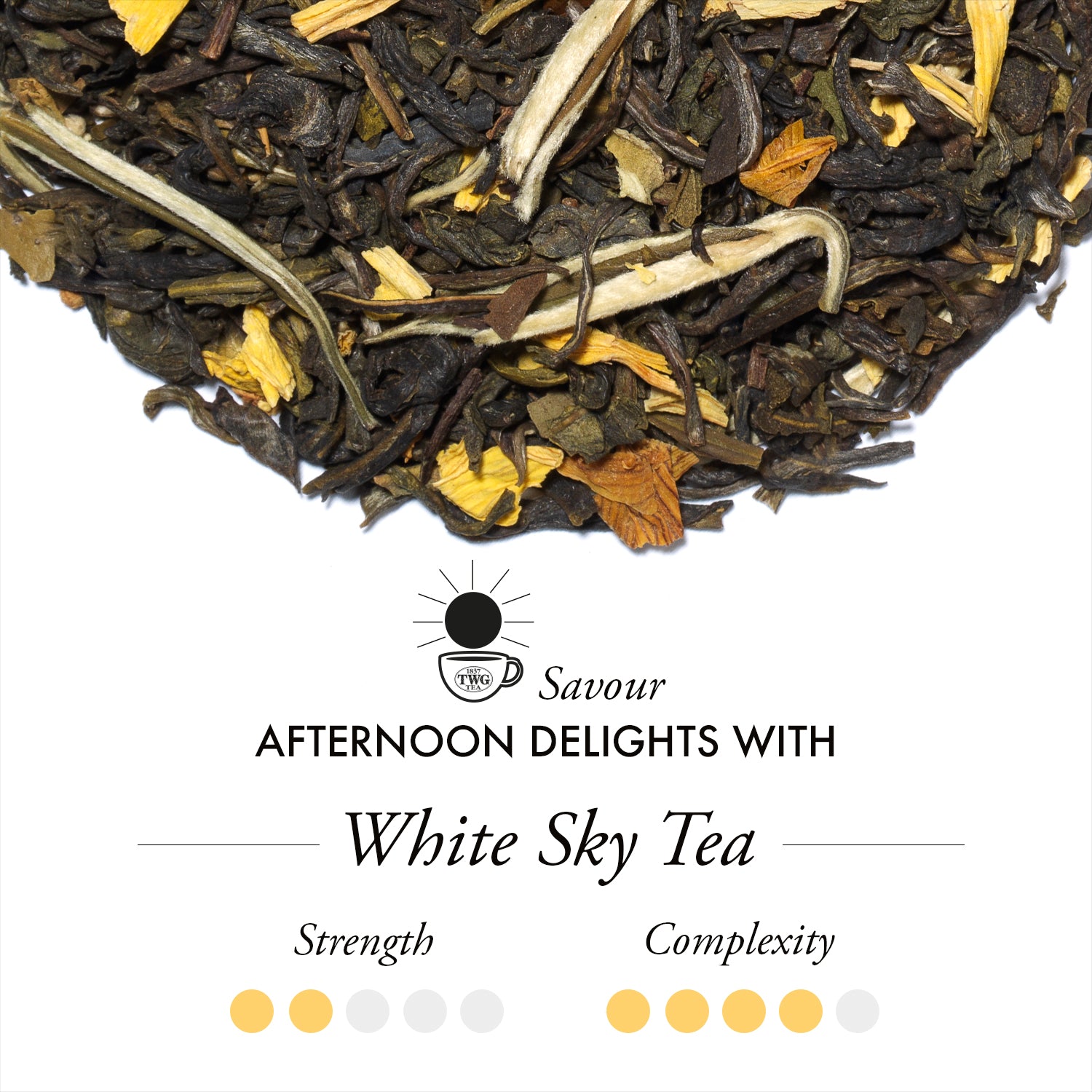 1837 TWG TEA

Savour

AFTERNOON DELIGHTS WITH

White Sky Tea

Strength

Complexity