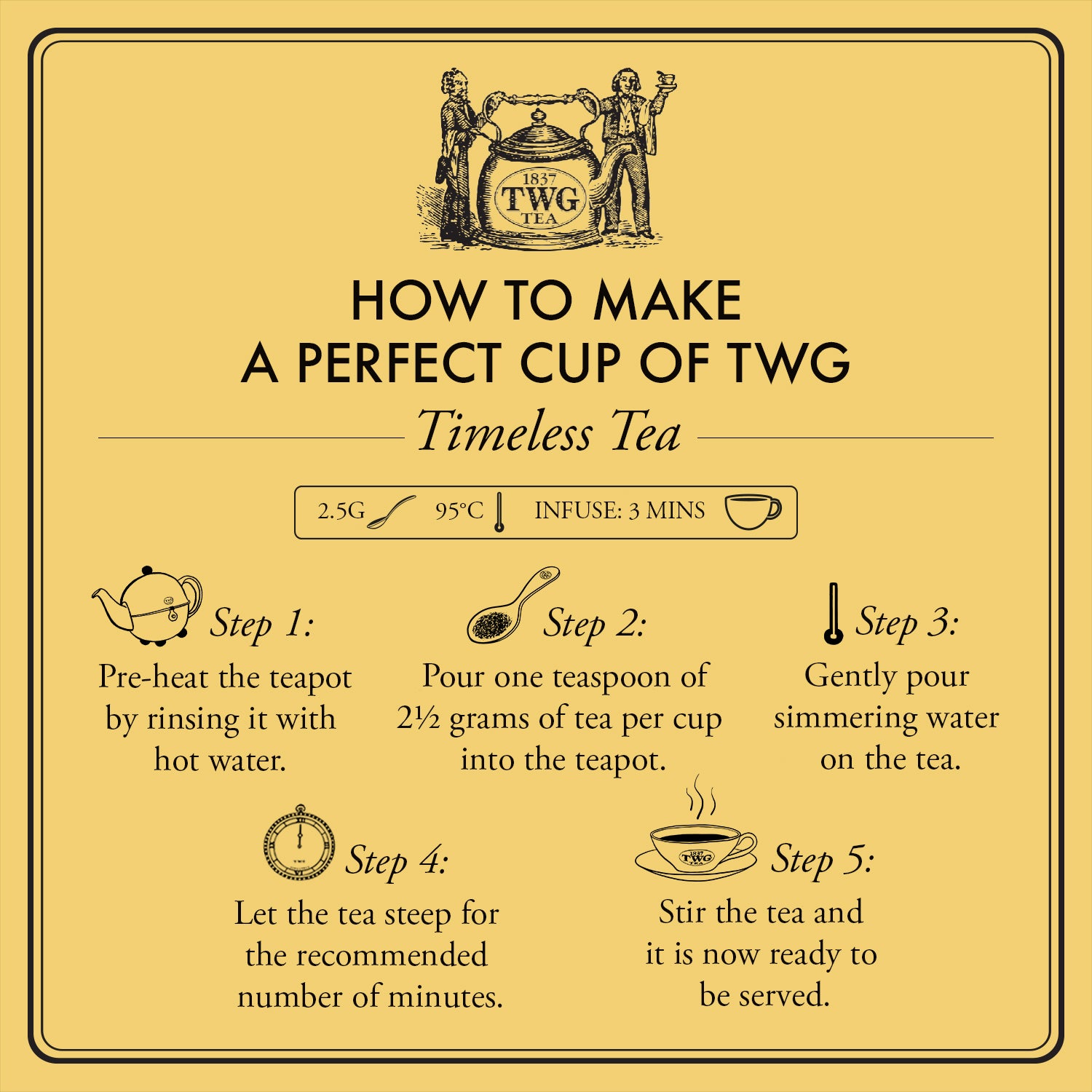 1837
TWG
TEA

HOW TO MAKE
A PERFECT CUP OF TWG

Timeless Tea

2.5G 95°C INFUSE: 3 MINS

Step 1:
Pre-heat the teapot by rinsing it with hot water.

Step 2:
Pour one teaspoon of 2½ grams of tea per cup into the teapot.

Step 3:
Gently pour simmering water on the tea.

Step 4:
Let the tea steep for the recommended number of minutes.

1837
TWG
TEA

Step 5:
Stir the tea and it is now ready to be served.