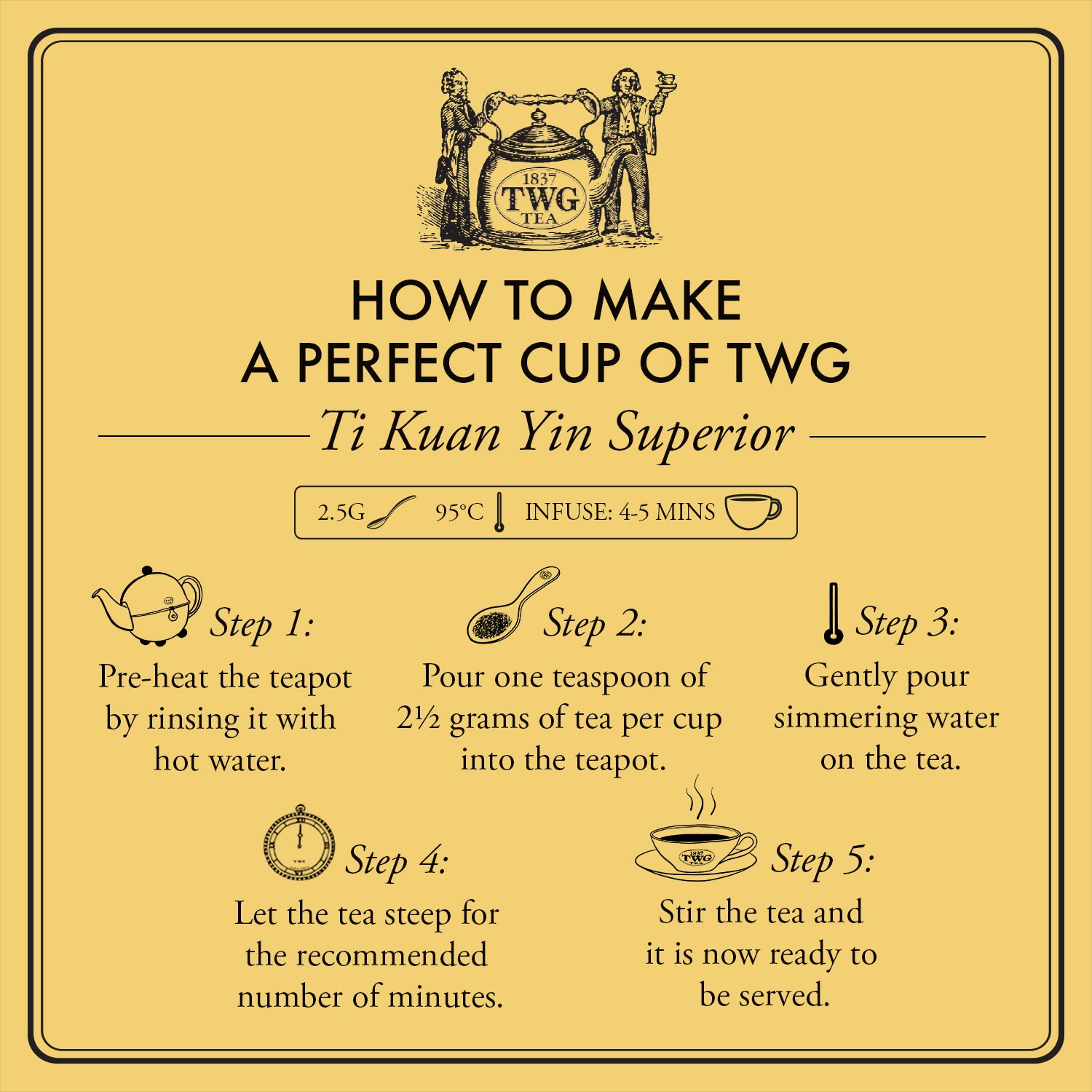 1837
TWG
TEA

HOW TO MAKE
A PERFECT CUP OF TWG

Ti Kuan Yin Superior

2.5G 95°C INFUSE: 4-5 MINS

Step 1:
Pre-heat the teapot by rinsing it with hot water.

Step 2:
Pour one teaspoon of 2½ grams of tea per cup into the teapot.

Step 3:
Gently pour simmering water on the tea.

Step 4:
Let the tea steep for the recommended number of minutes.

1837
TWG
TEA

Step 5:
Stir the tea and it is now ready to be served.