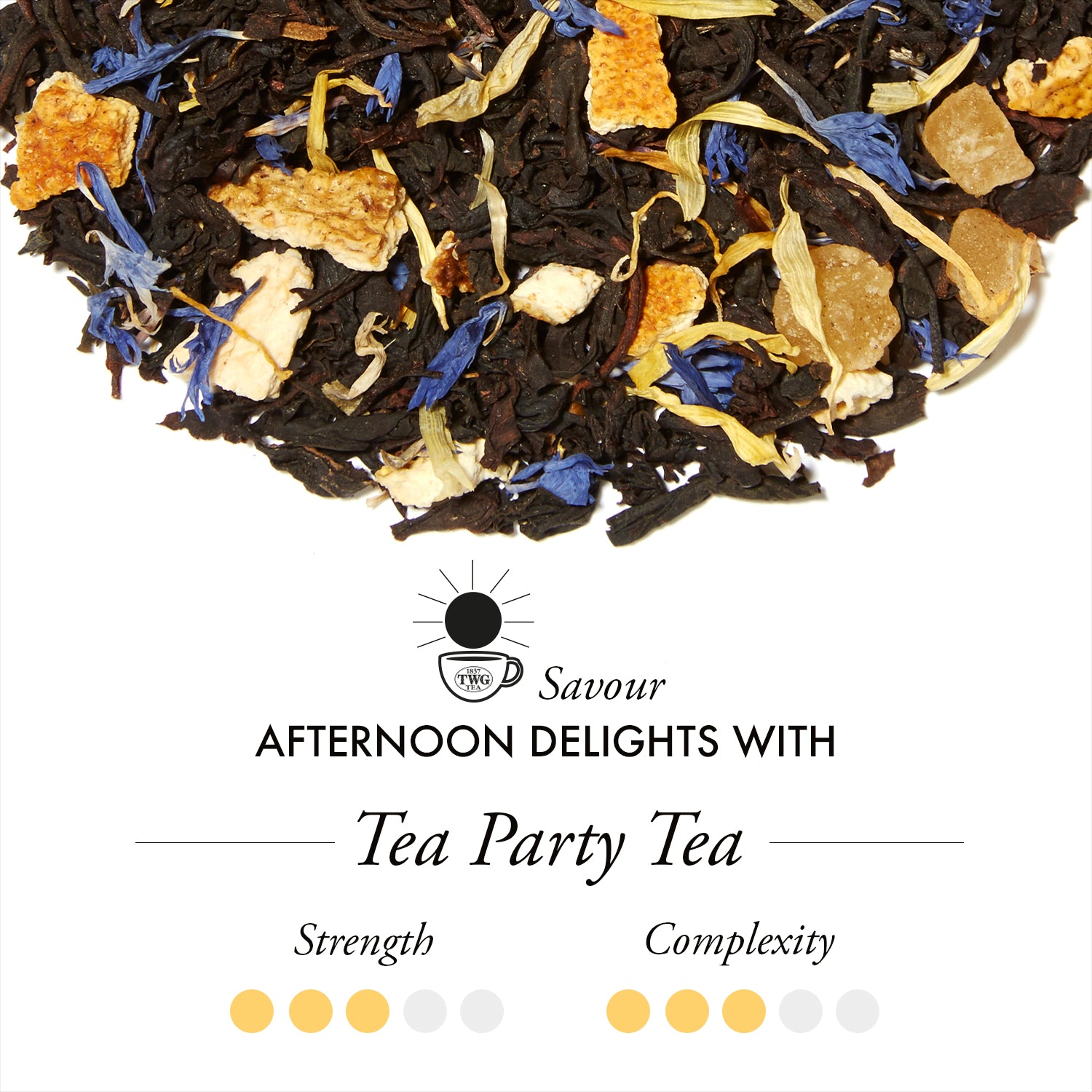 1837
TWG
TEA

Savour
AFTERNOON DELIGHTS WITH

Tea Party Tea

Strength

Complexity