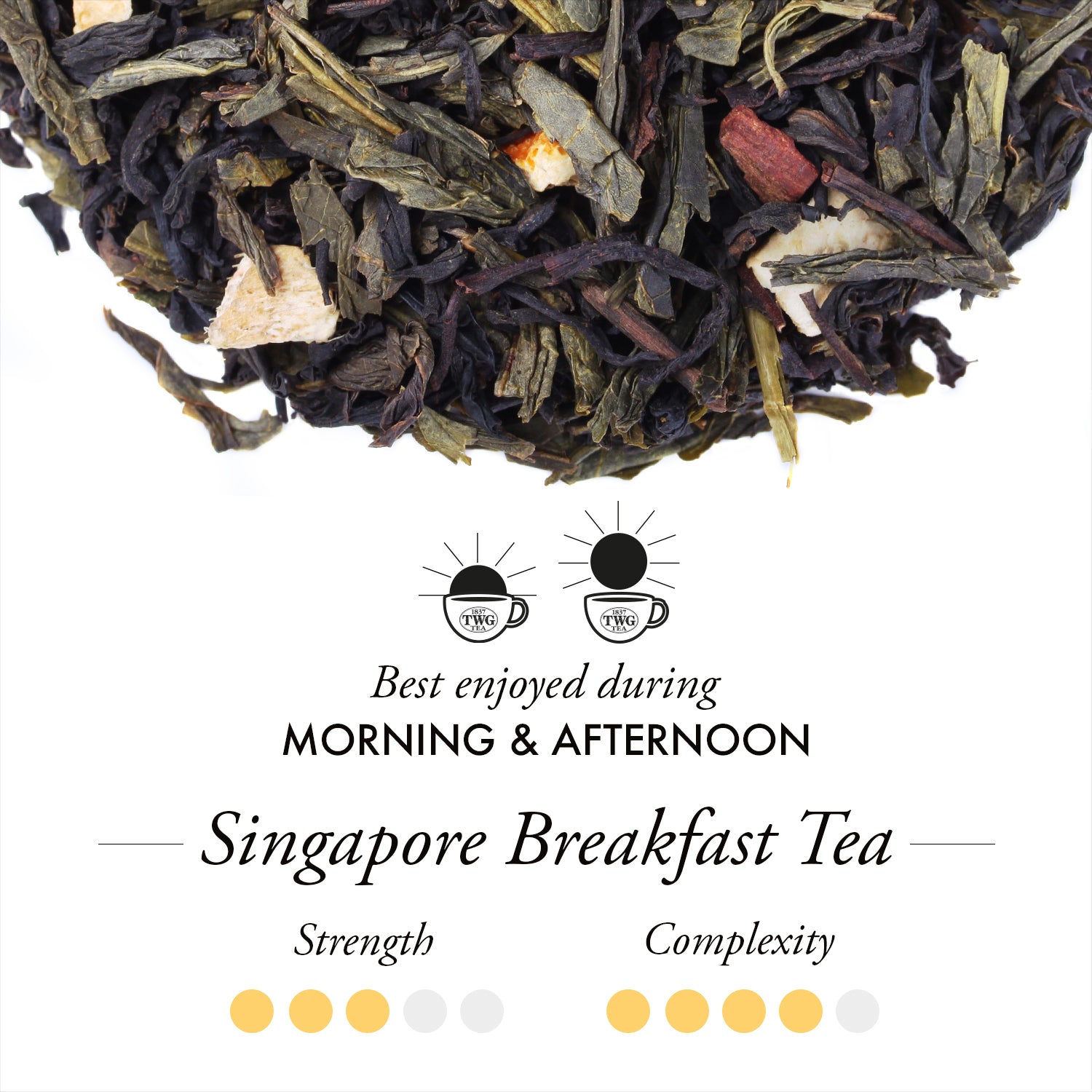 1837 TWG TEA

1837 TWG TEA

Best enjoyed during
MORNING & AFTERNOON

Singapore Breakfast Tea

Strength

Complexity