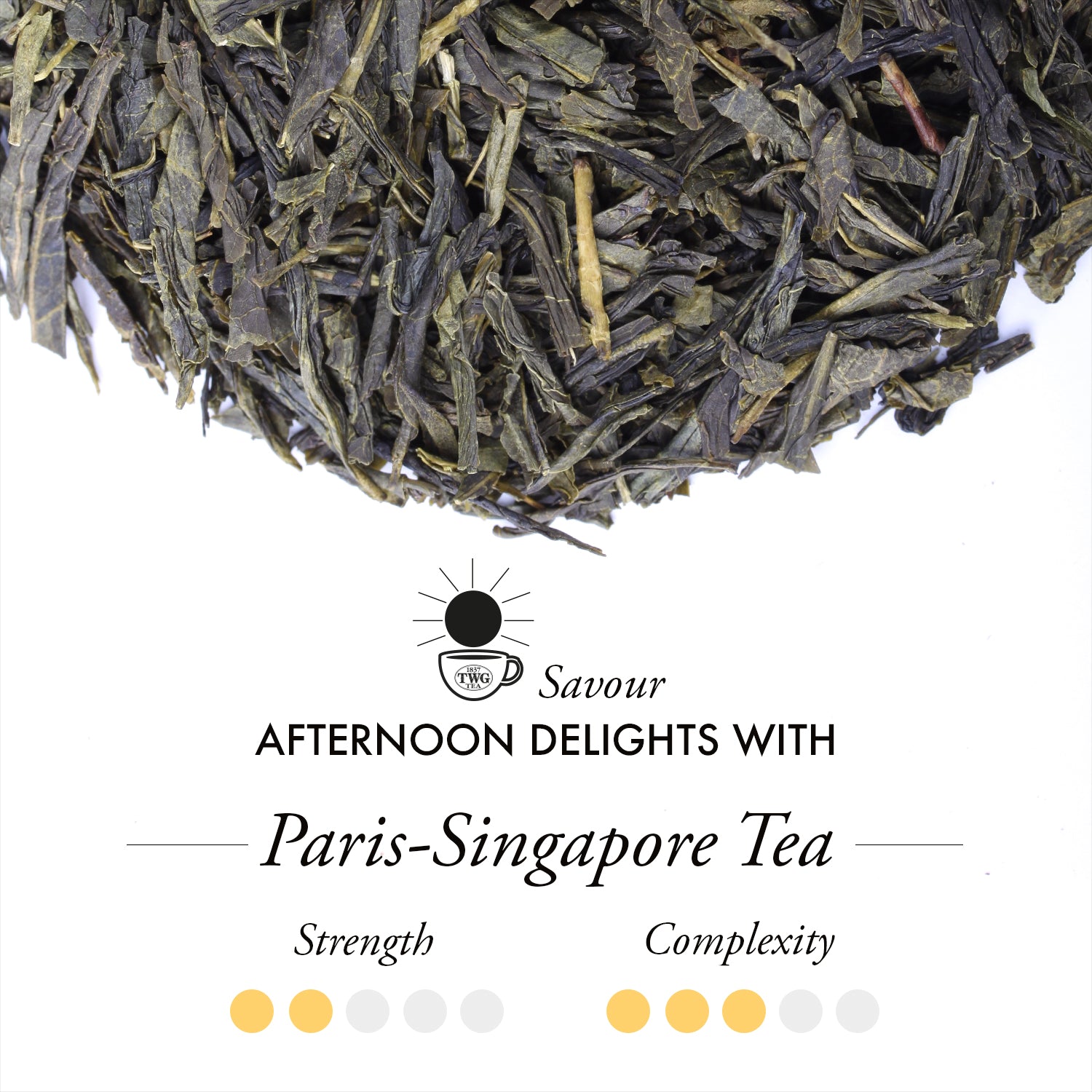 1837
TWG
TEA

Savour
AFTERNOON DELIGHTS WITH

Paris-Singapore Tea

Strength

Complexity