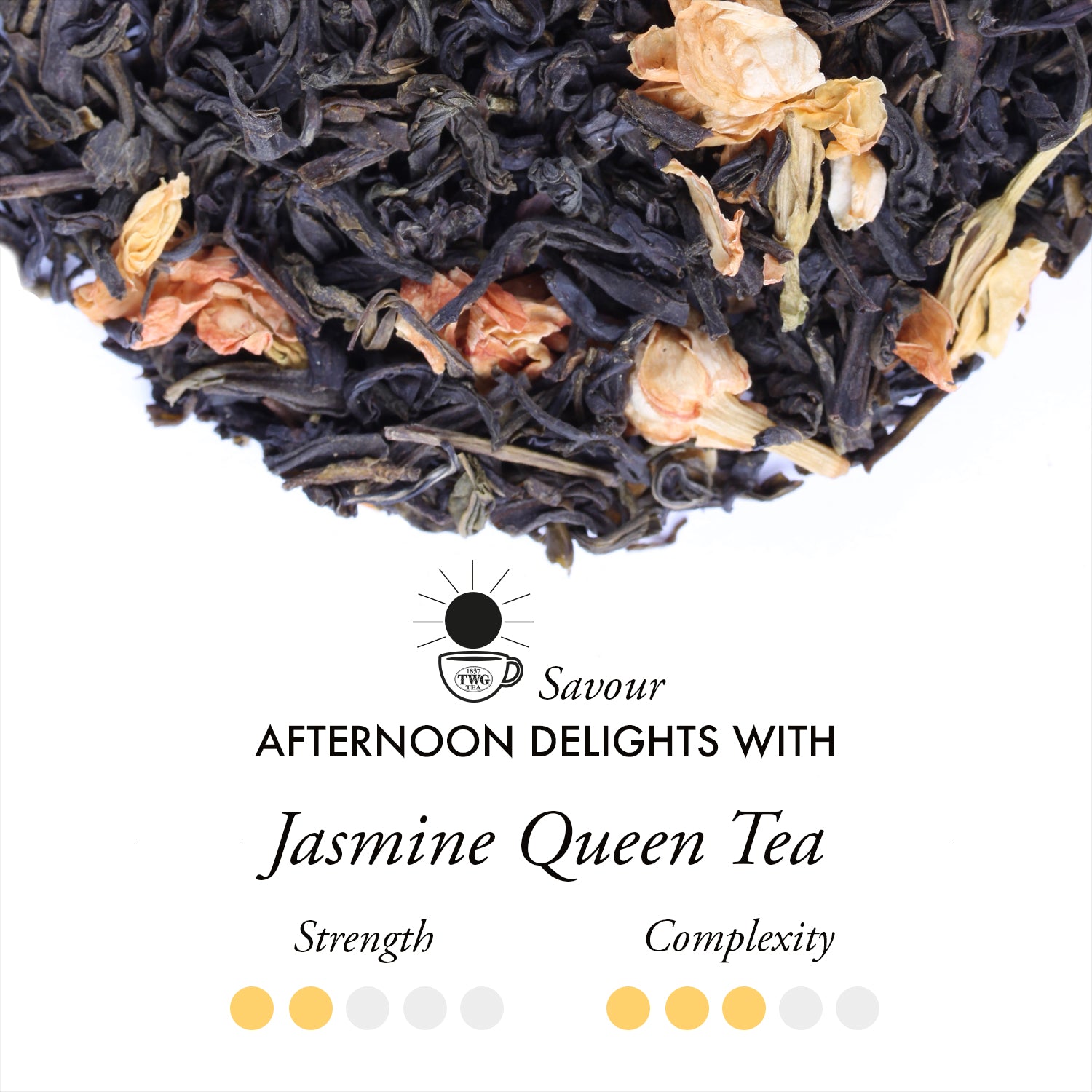 1837
TWG
TEA

Savour

AFTERNOON DELIGHTS WITH

Jasmine Queen Tea

Strength

Complexity