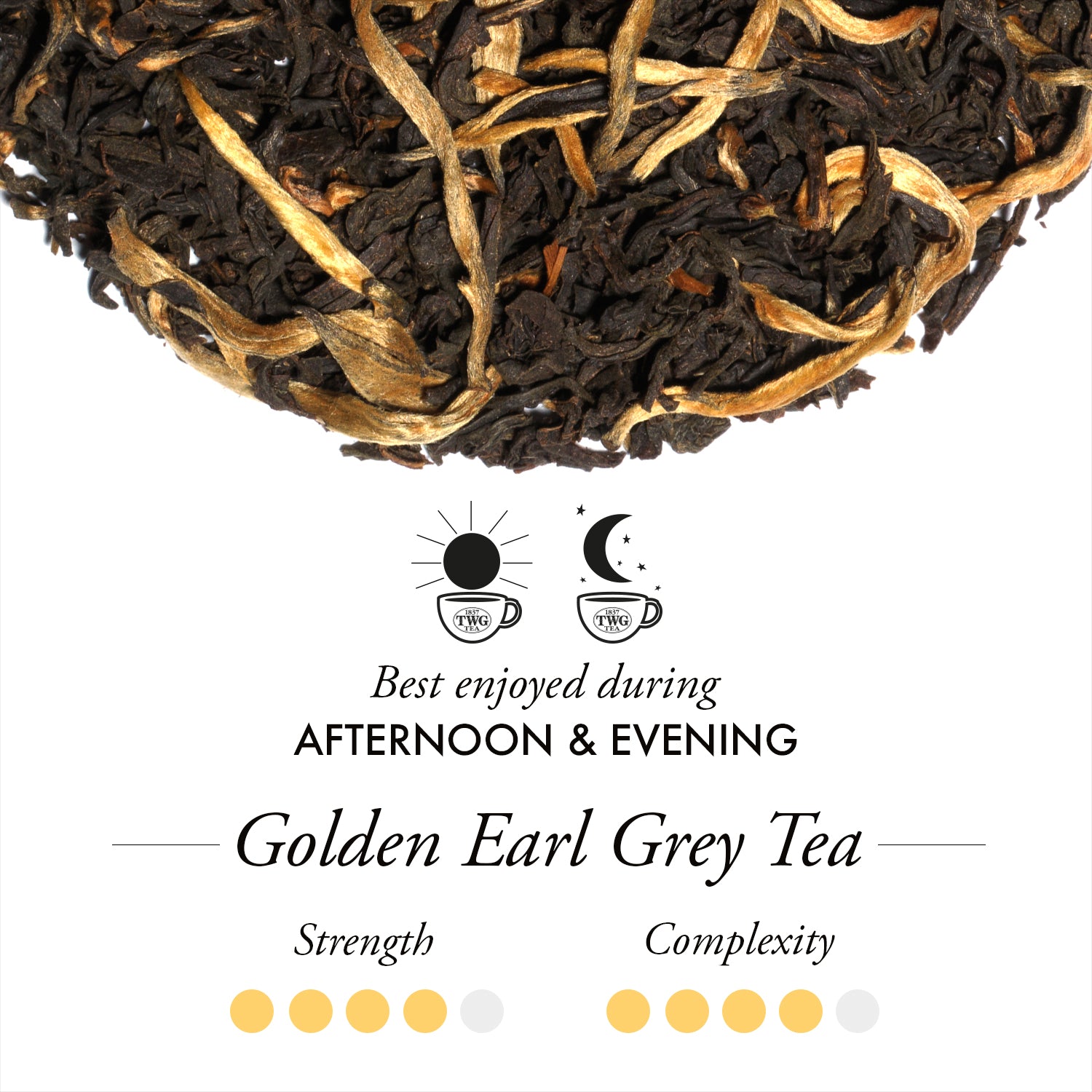 1837 TWG TEA

1837 TWG TEA

Best enjoyed during
AFTERNOON & EVENING

Golden Earl Grey Tea

Strength

Complexity