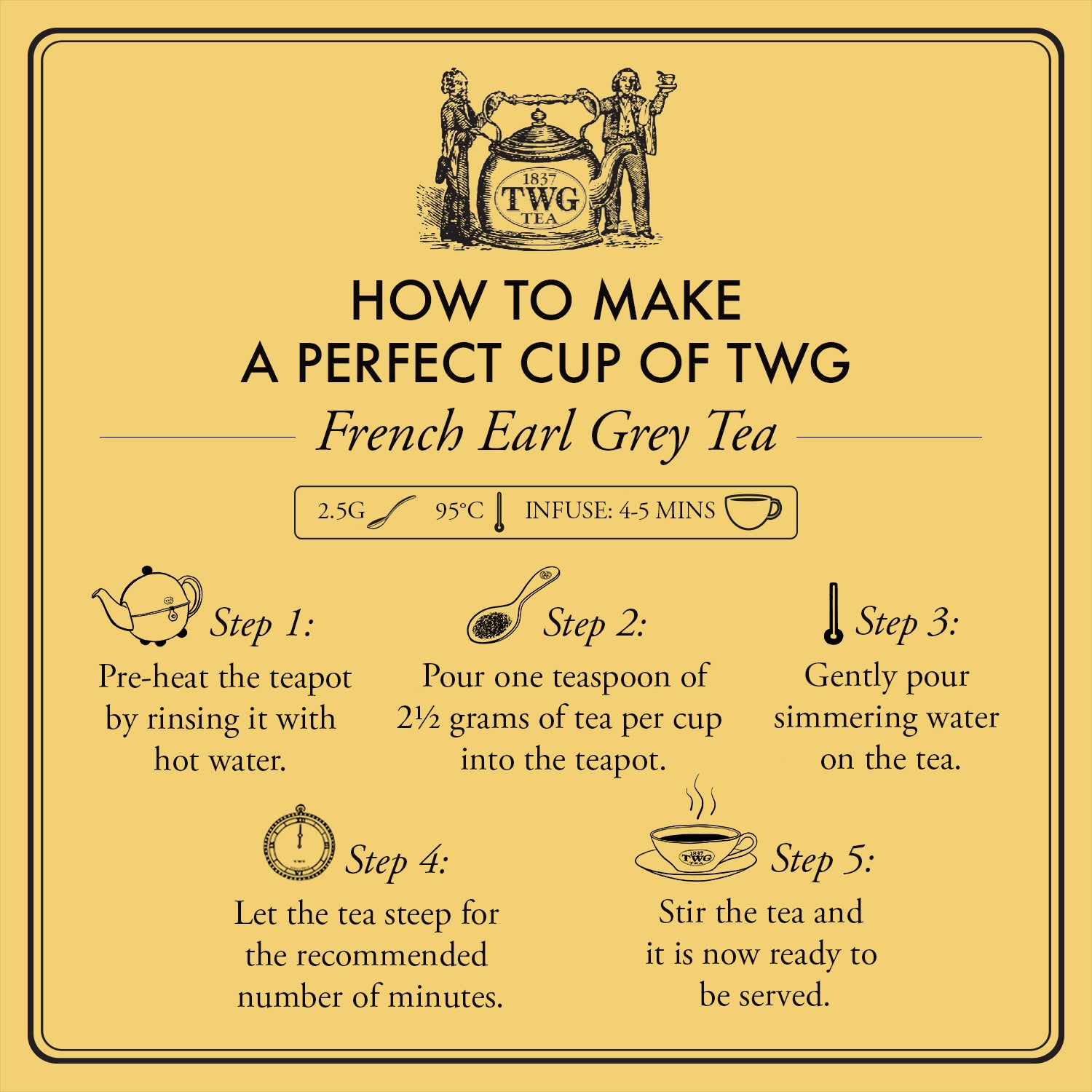 1837
TWG
TEA

HOW TO MAKE
A PERFECT CUP OF TWG

French Earl Grey Tea

2.5G 95°C INFUSE: 4-5 MINS

Step 1:
Pre-heat the teapot by rinsing it with hot water.

Step 2:
Pour one teaspoon of 2½ grams of tea per cup into the teapot.

Step 3:
Gently pour simmering water on the tea.

Step 4:
Let the tea steep for the recommended number of minutes.

1837
TWG
TEA

Step 5:
Stir the tea and it is now ready to be served.