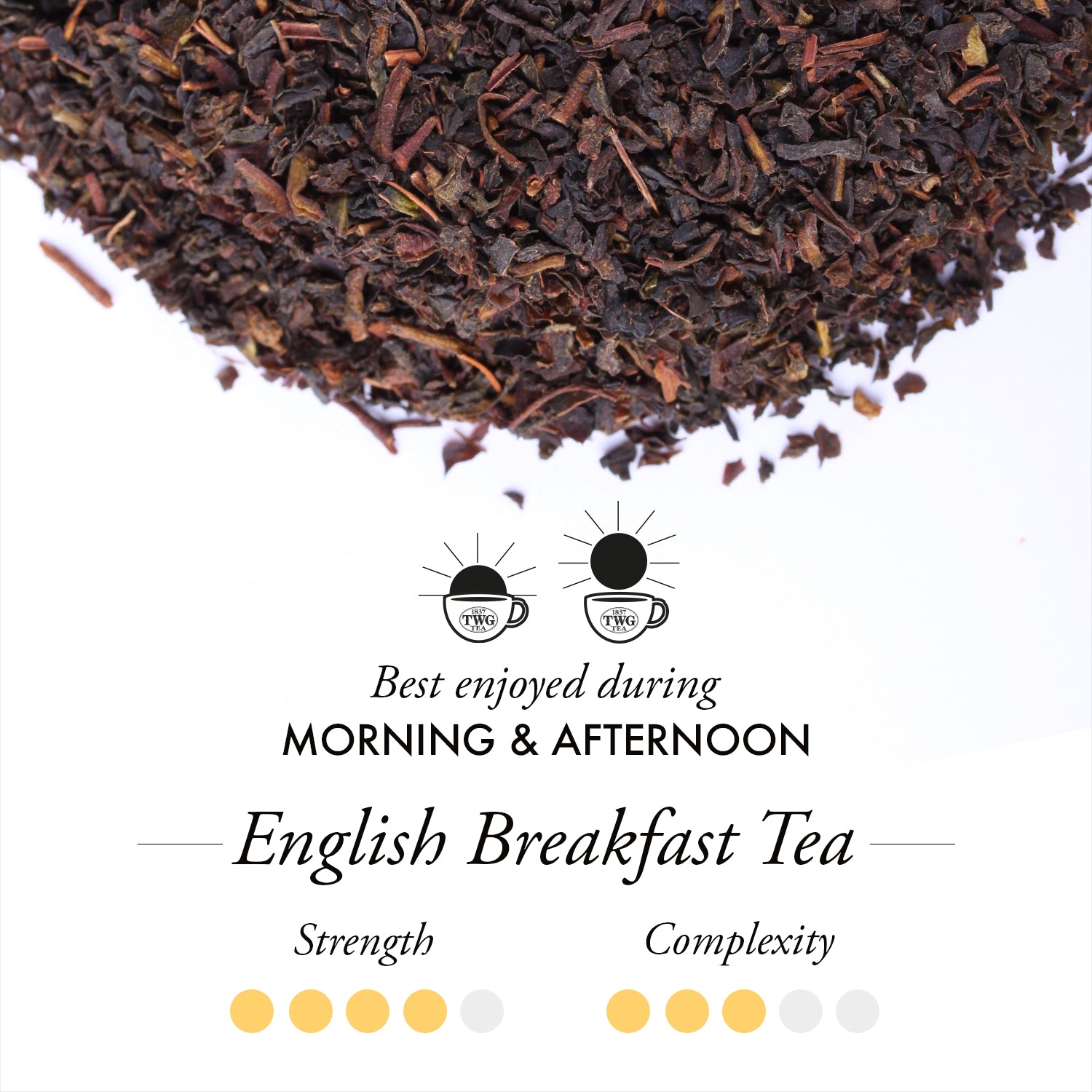 1837 TWG TEA

1837 TWG TEA

Best enjoyed during
MORNING & AFTERNOON

English Breakfast Tea

Strength

Complexity