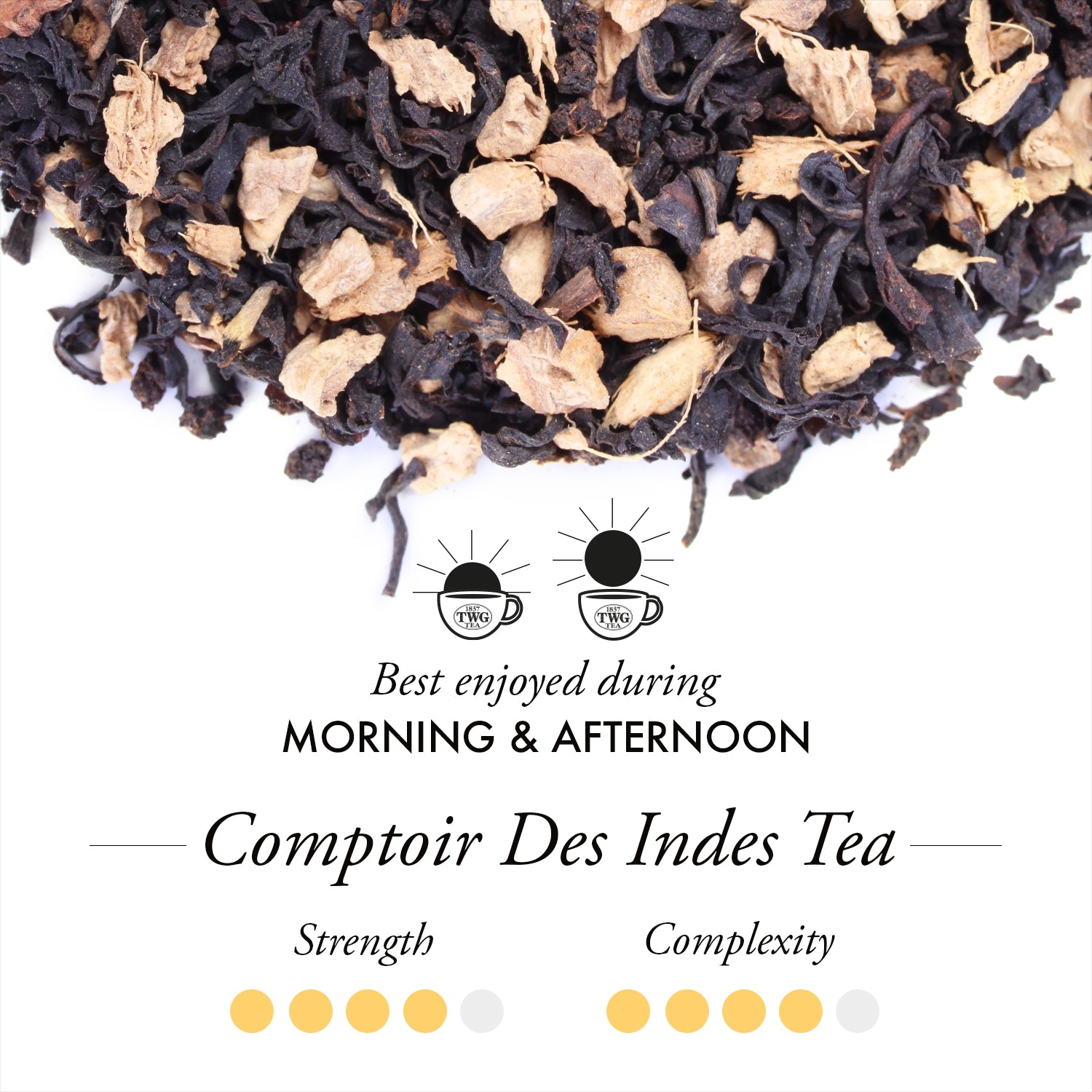 1837 TWG TEA

1837 TWG TEA

Best enjoyed during
MORNING & AFTERNOON

Comptoir Des Indes Tea

Strength

Complexity