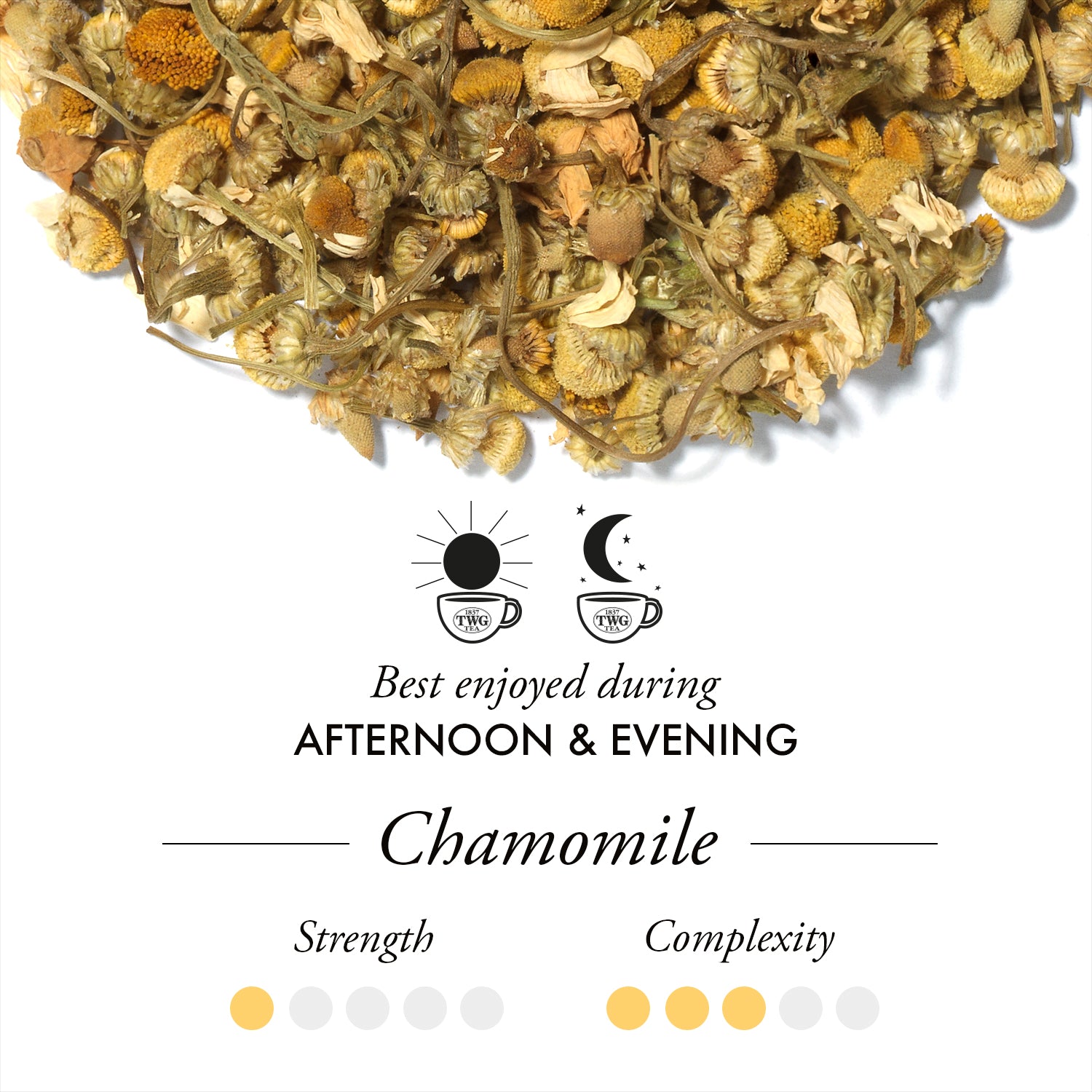 1837 TWG TEA

1837 TWG TEA

Best enjoyed during
AFTERNOON & EVENING

Chamomile

Strength

Complexity