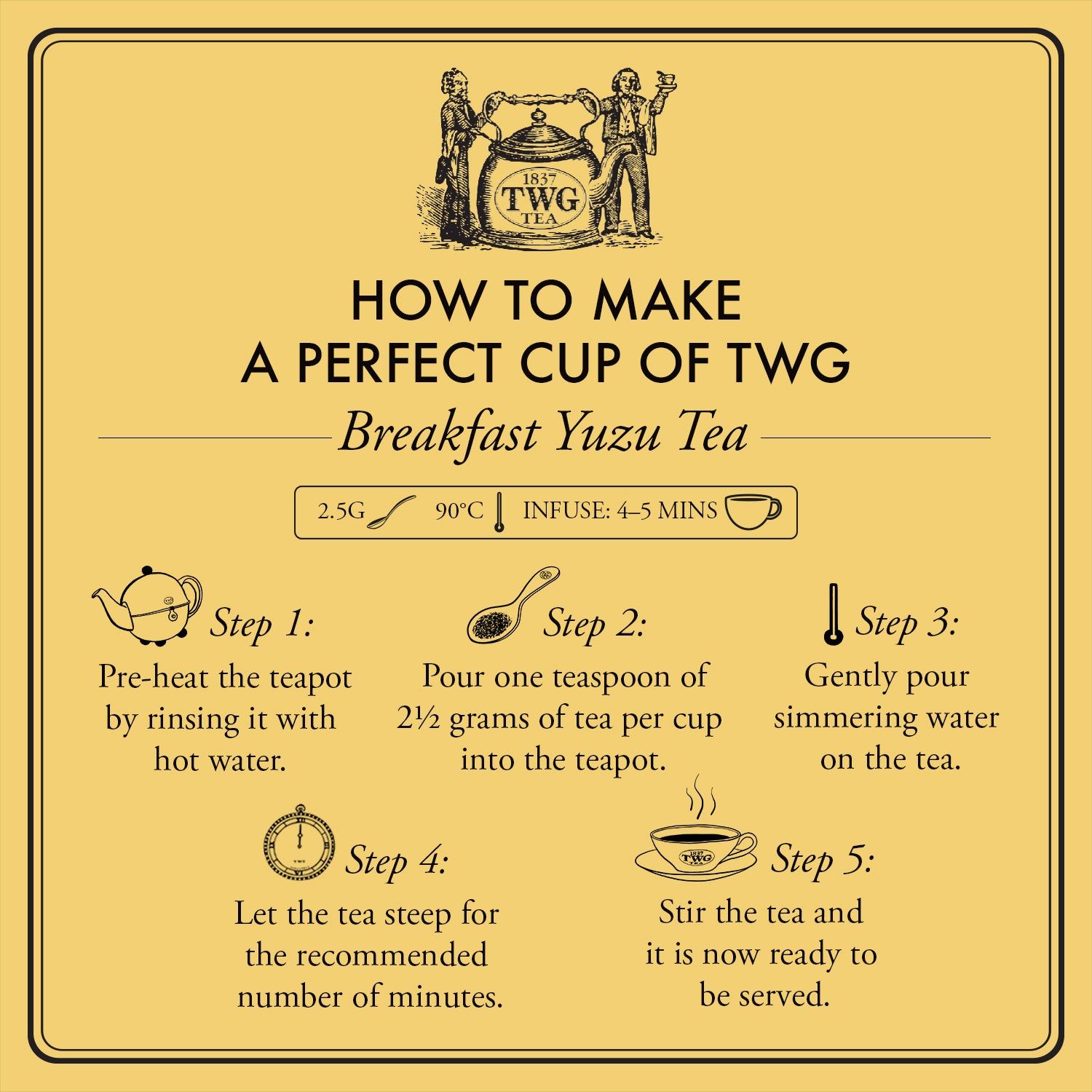 1837
TWG
TEA

HOW TO MAKE
A PERFECT CUP OF TWG

Breakfast Yuzu Tea

2.5G 90°C INFUSE: 4–5 MINS

Step 1:
Pre-heat the teapot by rinsing it with hot water.

Step 2:
Pour one teaspoon of 2½ grams of tea per cup into the teapot.

Step 3:
Gently pour simmering water on the tea.

Step 4:
Let the tea steep for the recommended number of minutes.

1837
TWG
TEA

Step 5:
Stir the tea and it is now ready to be served.