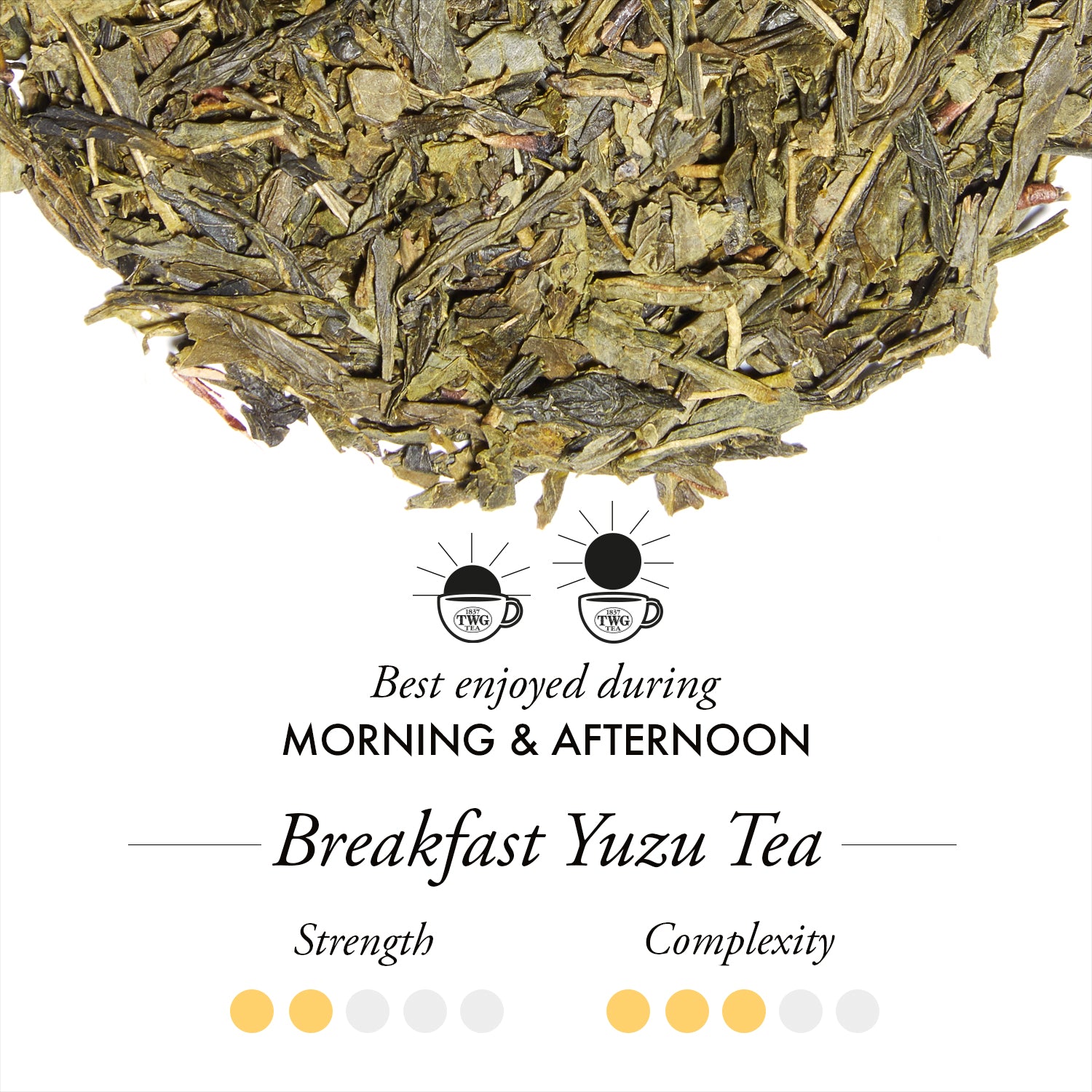 1837 TWG TEA

1837 TWG TEA

Best enjoyed during
MORNING & AFTERNOON

Breakfast Yuzu Tea

Strength

Complexity