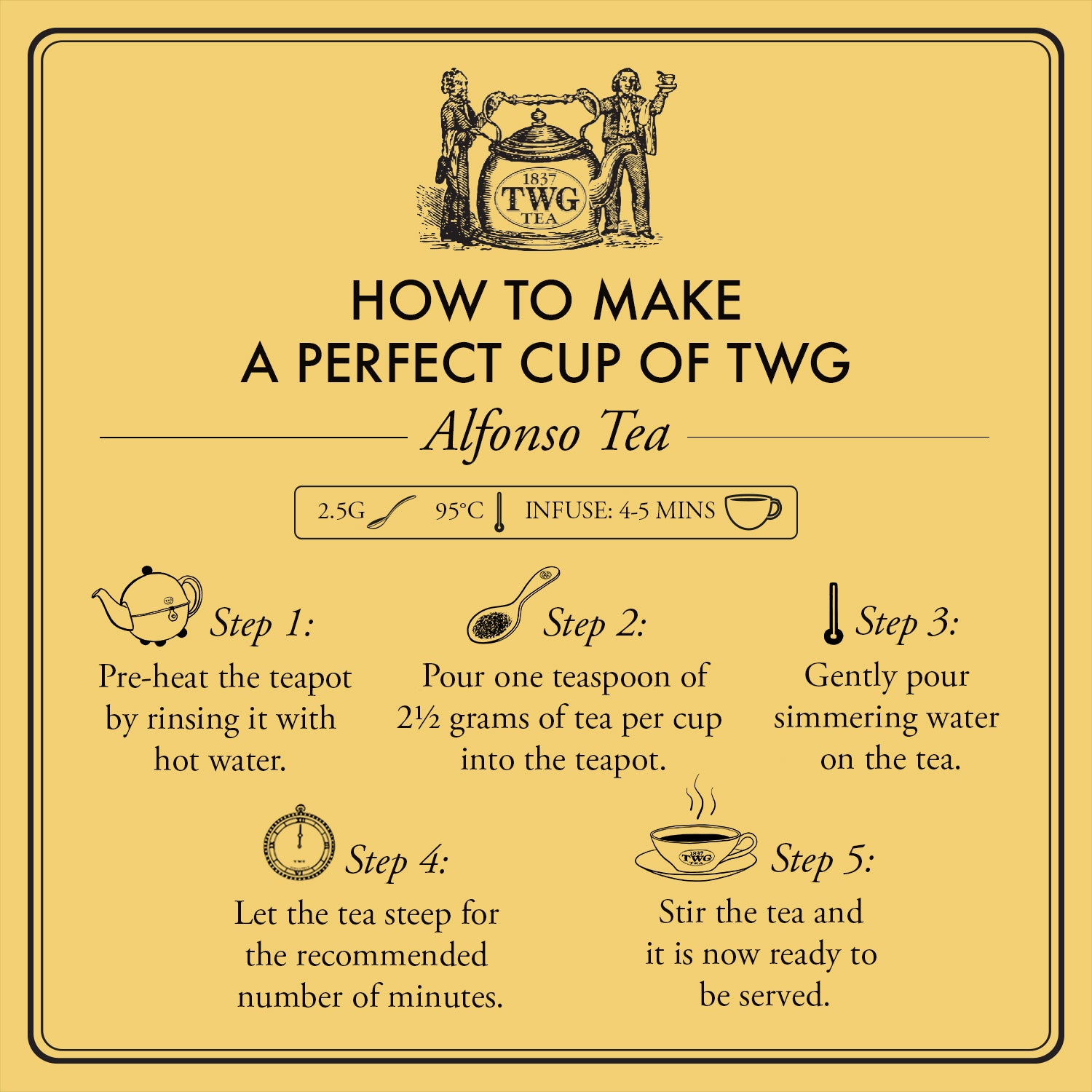 1837
TWG
TEA

HOW TO MAKE
A PERFECT CUP OF TWG

Alfonso Tea

2.5G 95°C INFUSE: 4-5 MINS

Step 1:
Pre-heat the teapot by rinsing it with hot water.

Step 2:
Pour one teaspoon of 2½ grams of tea per cup into the teapot.

Step 3:
Gently pour simmering water on the tea.

Step 4:
Let the tea steep for the recommended number of minutes.

1837
TWG
TEA

Step 5:
Stir the tea and it is now ready to be served.