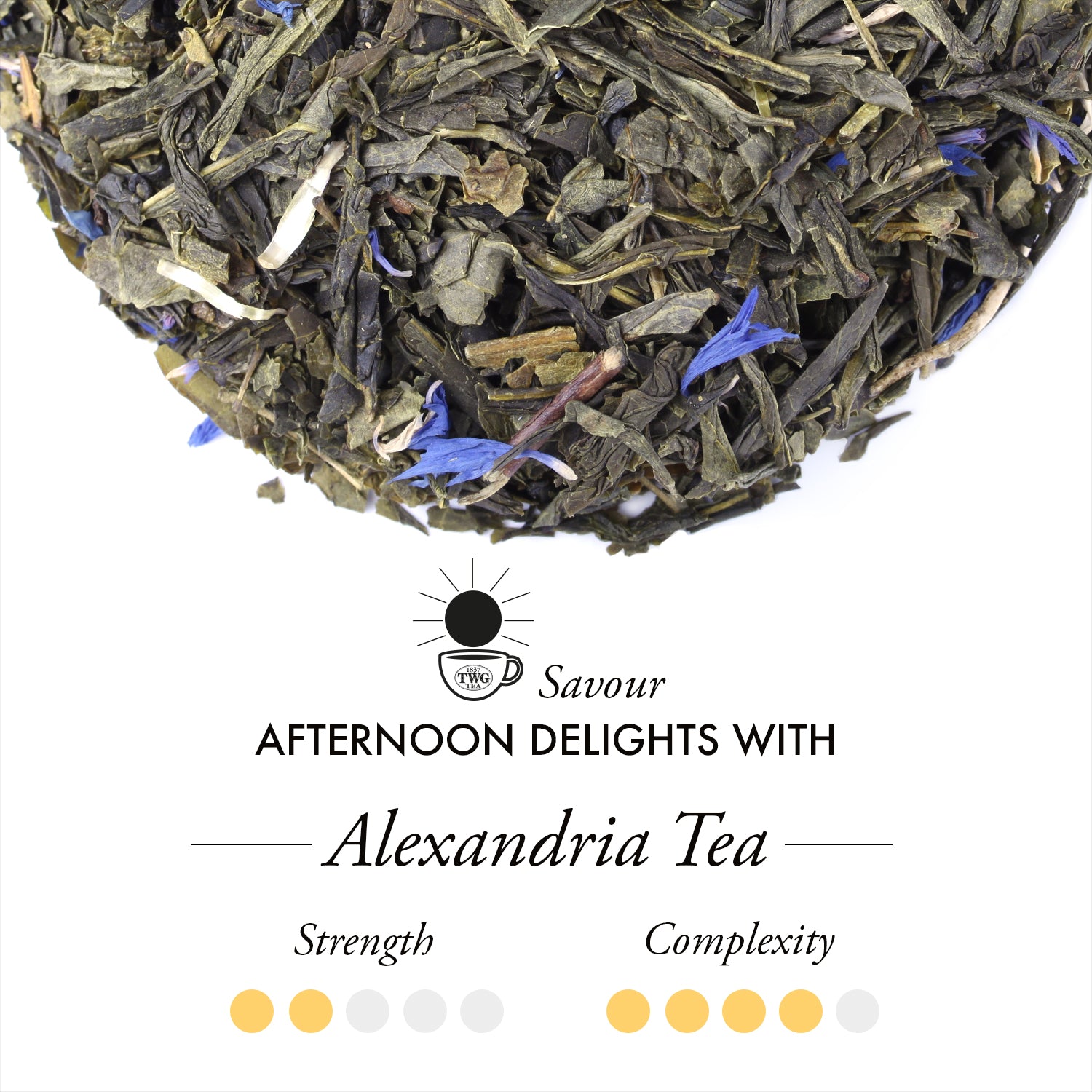 1837
TWG
TEA

Savour
AFTERNOON DELIGHTS WITH

Alexandria Tea

Strength

Complexity